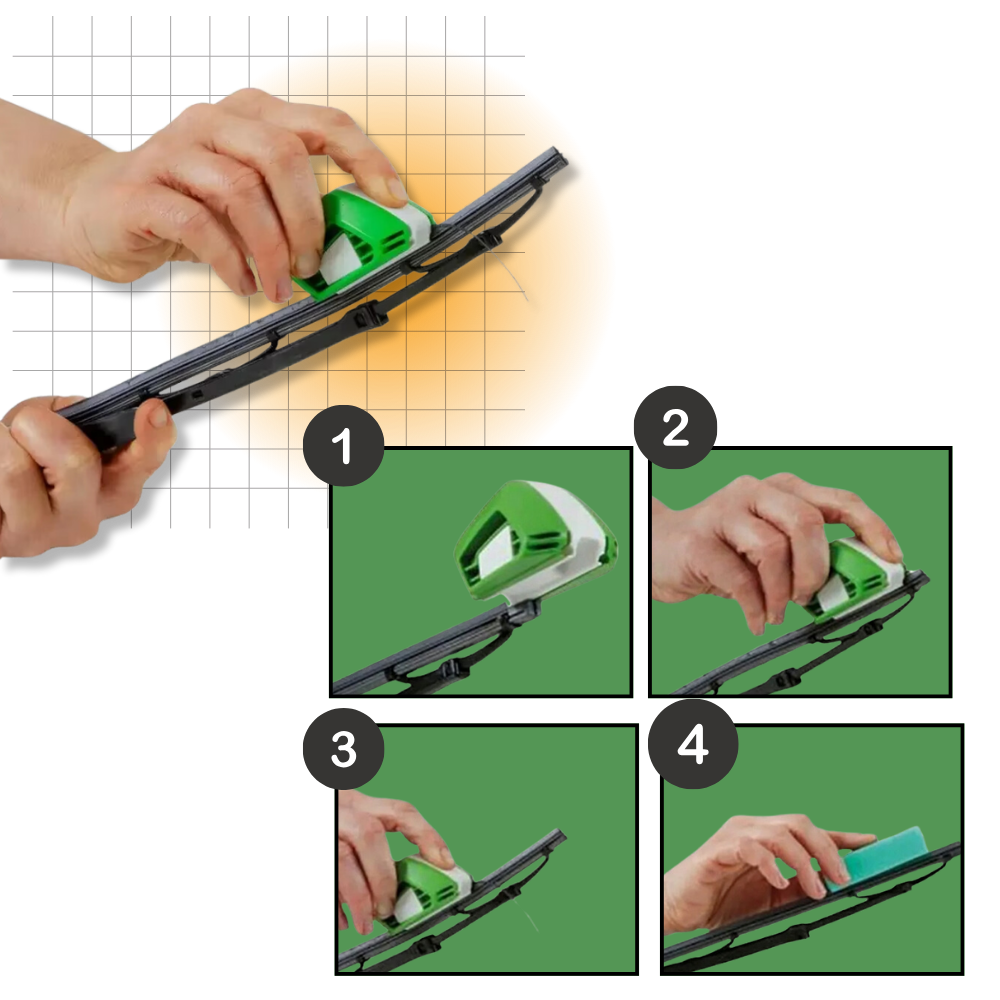 1

2

3

4