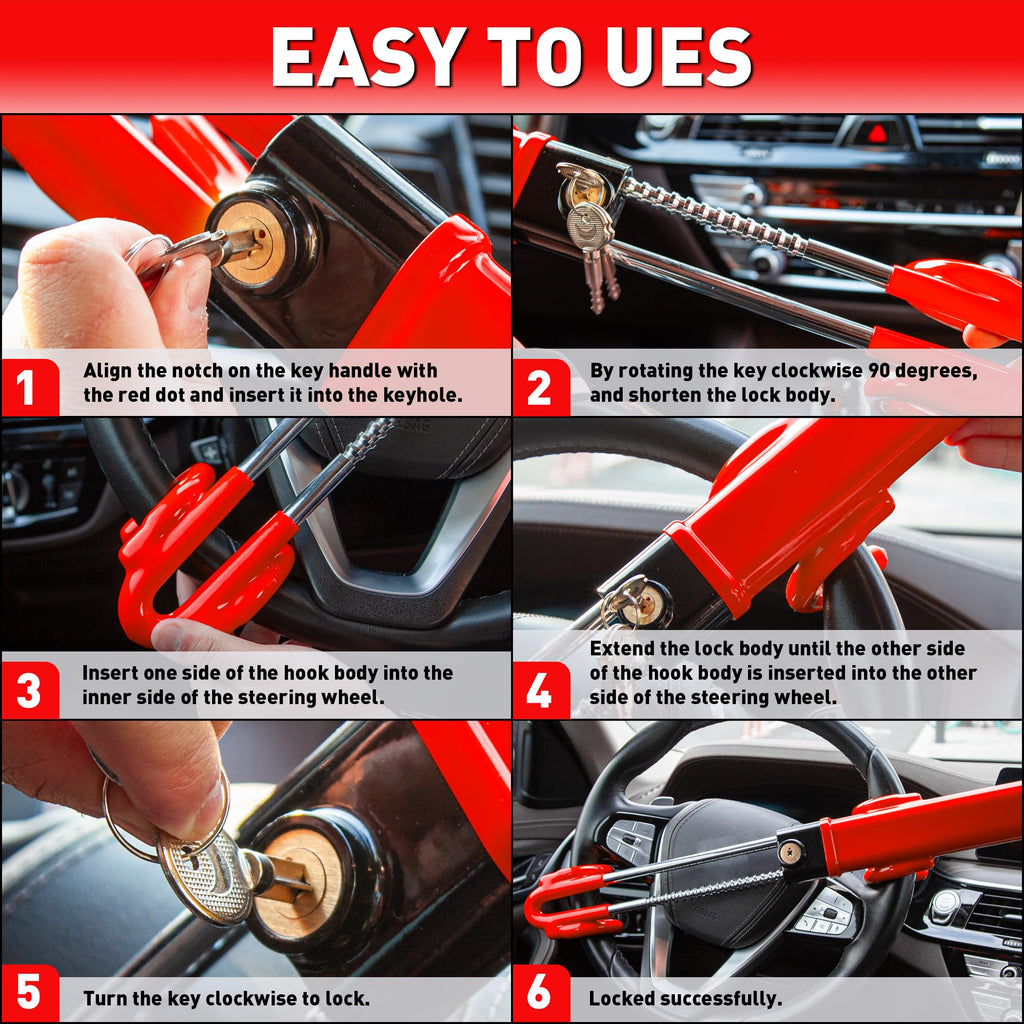 EASY TO UES

1 Align the notch on the key handle with the red dot and insert it into the keyhole.

2 By rotating the key clockwise 90 degrees, and shorten the lock body.

3 Insert one side of the hook body into the inner side of the steering wheel.

4 Extend the lock body until the other side of the hook body is inserted into the other side of the steering wheel.

5 Turn the key clockwise to lock.

6 Locked successfully.