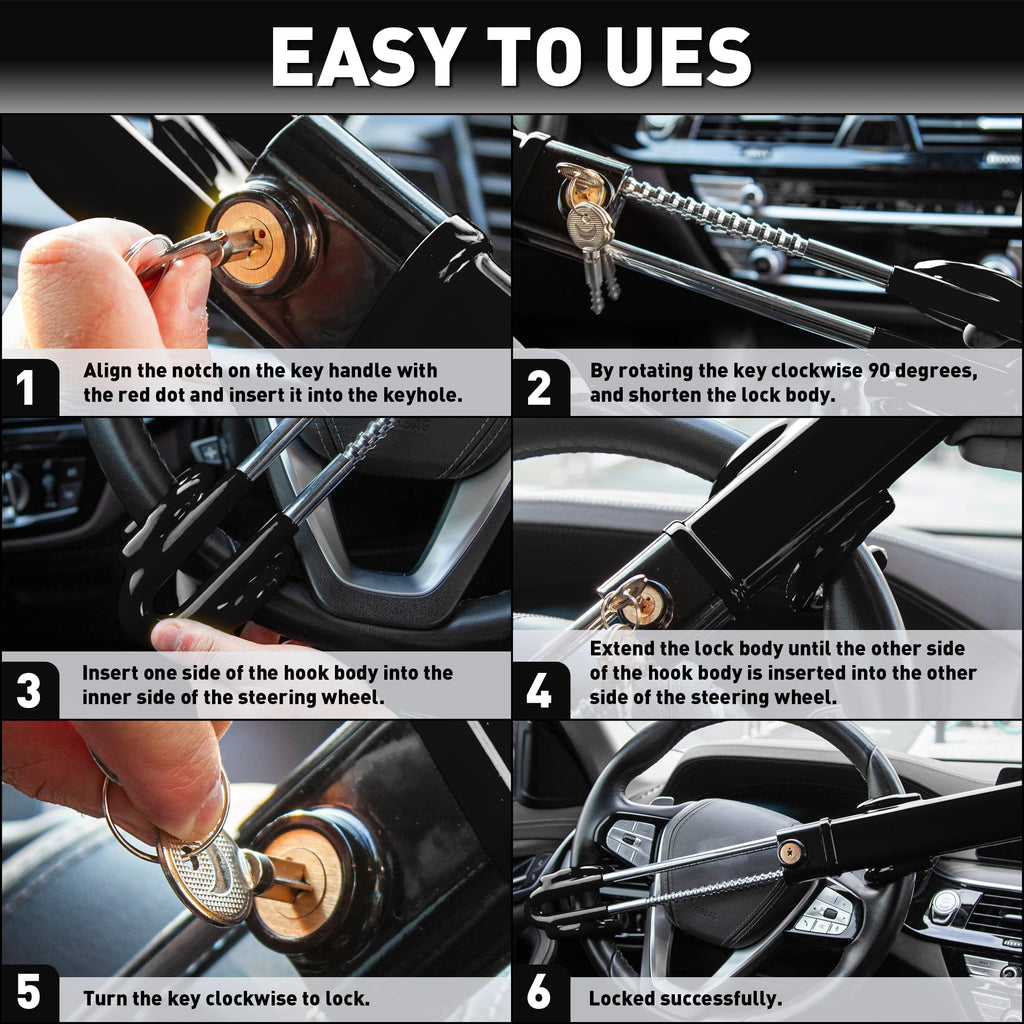 EASY TO UES

1 Align the notch on the key handle with the red dot and insert it into the keyhole.

2 By rotating the key clockwise 90 degrees, and shorten the lock body.

3 Insert one side of the hook body into the inner side of the steering wheel.

4 Extend the lock body until the other side of the hook body is inserted into the other side of the steering wheel.

5 Turn the key clockwise to lock.

6 Locked successfully.