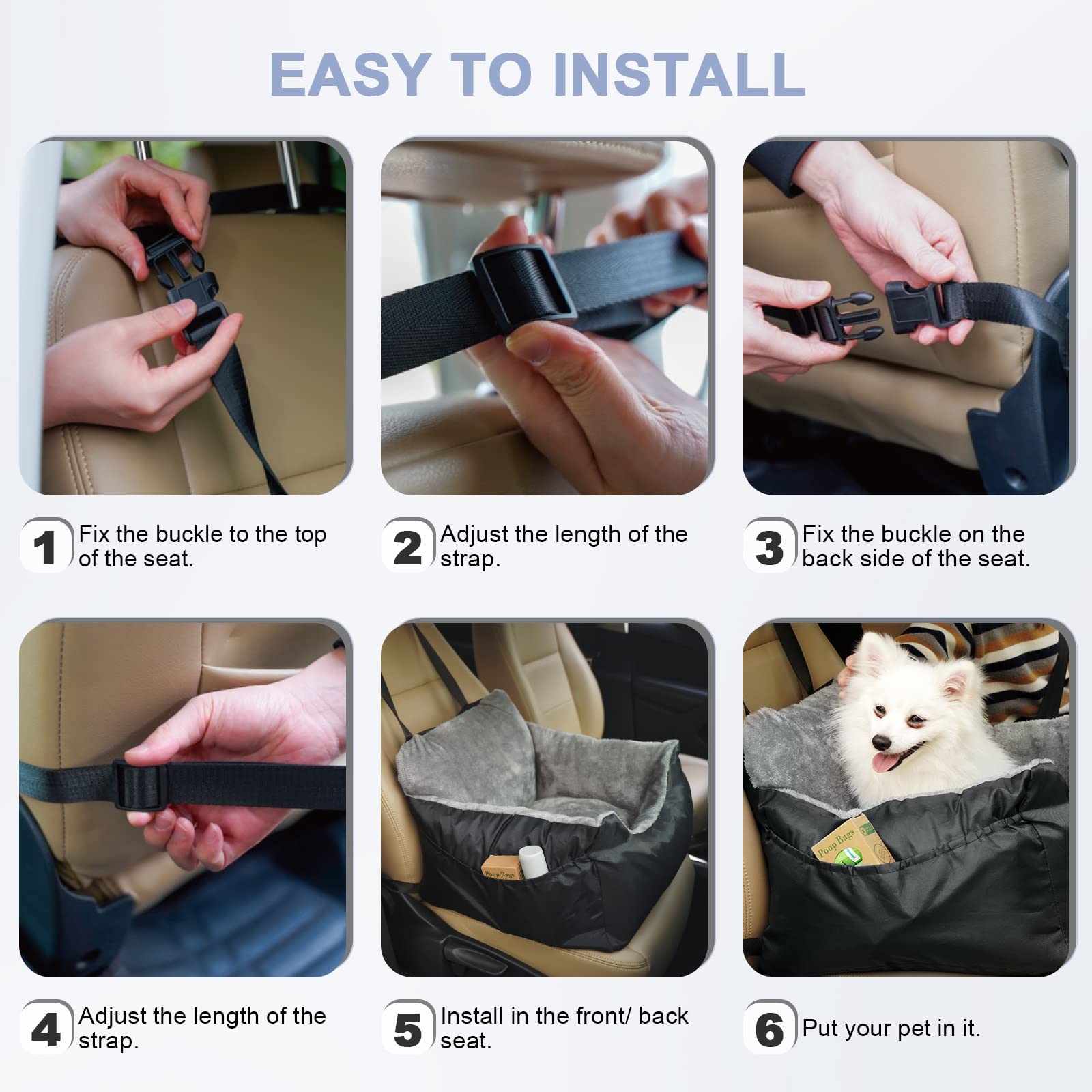 EASY TO INSTALL

1 Fix the buckle to the top of the seat.

2 Adjust the length of the strap.

3 Fix the buckle on the back side of the seat.

Poop Bags

Poop Bags

4 Adjust the length of the strap.

5 Install in the front/ back seat.

6 Put your pet in it.