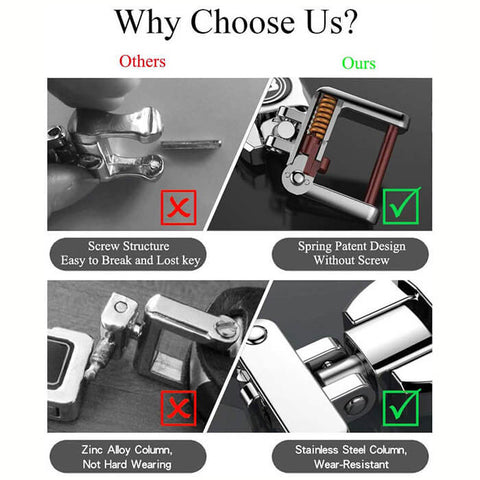 Why Choose Us?

Others

Ours

Screw Structure
Easy to Break and Lost key

Spring Patent Design
Without Screw

Zinc Alloy Column,
Not Hard Wearing

Stainless Steel Column,
Wear-Resistant