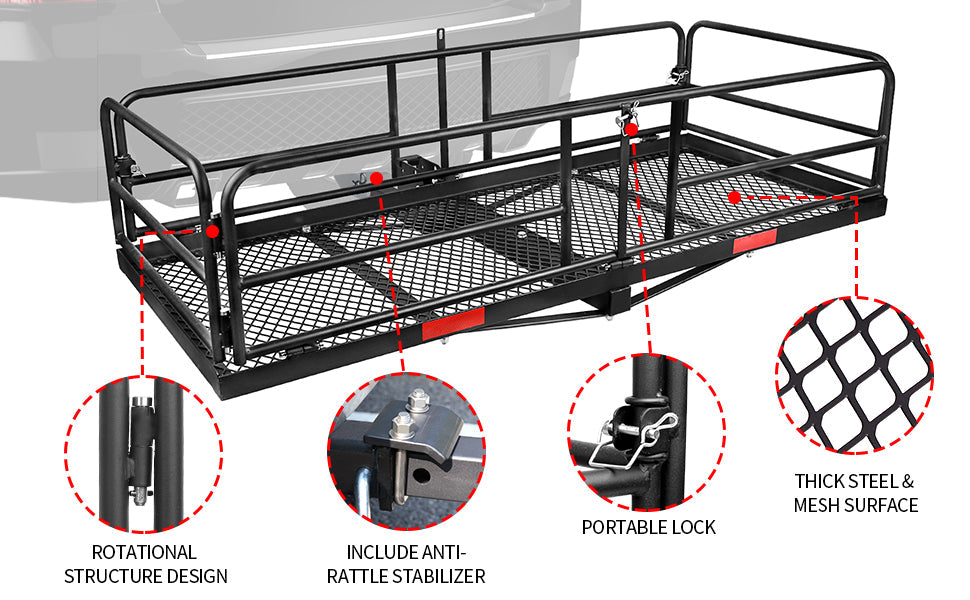 ROTATIONAL STRUCTURE DESIGN

INCLUDE ANTI-RATTLE STABILIZER

PORTABLE LOCK

THICK STEEL & MESH SURFACE