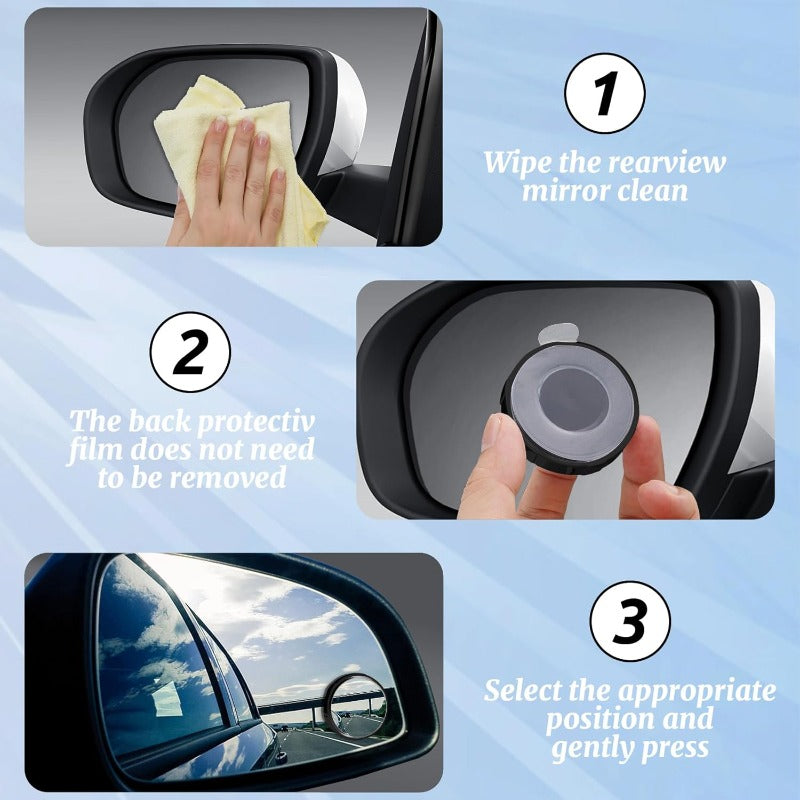 1

Wipe the rearview mirror clean

2

The back protectiv film does not need to be removed

3

Select the appropriate position and gently press