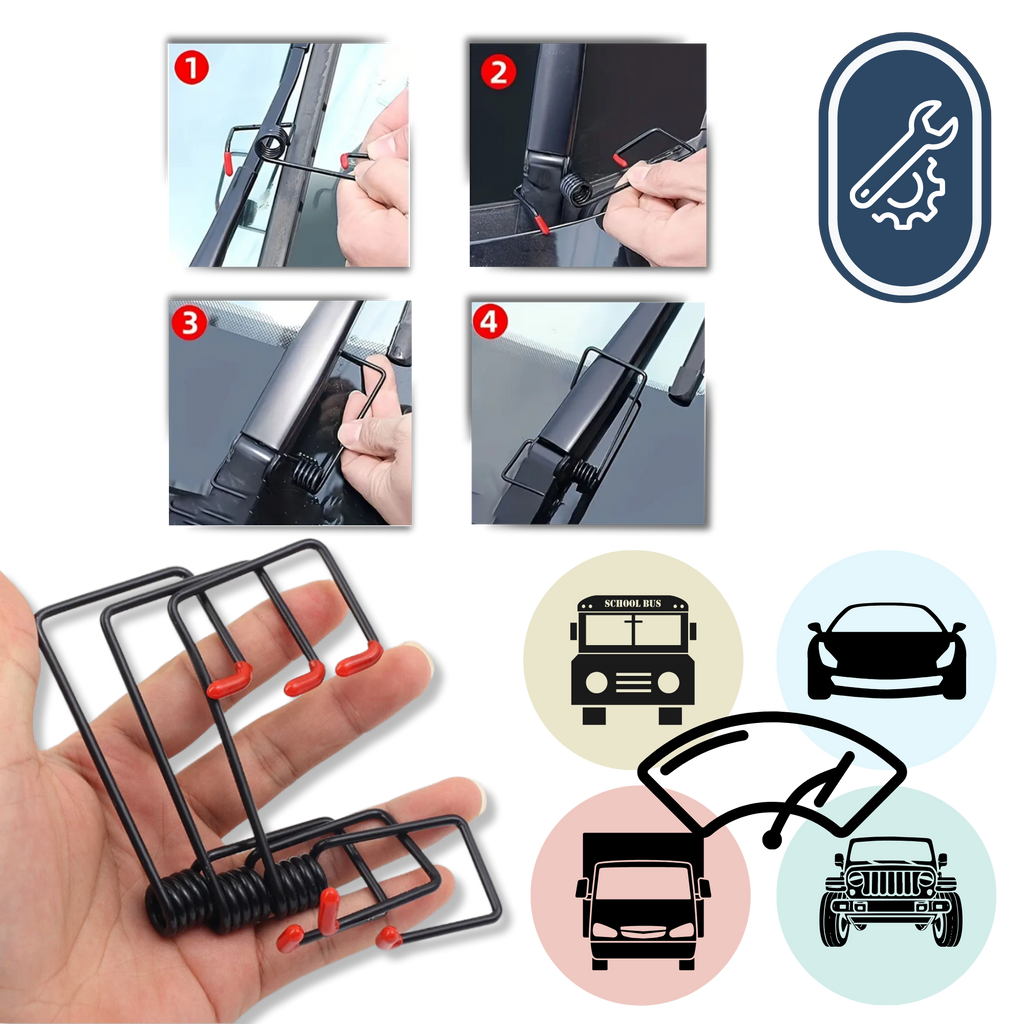 1
2
3
4
SCHOOL BUS