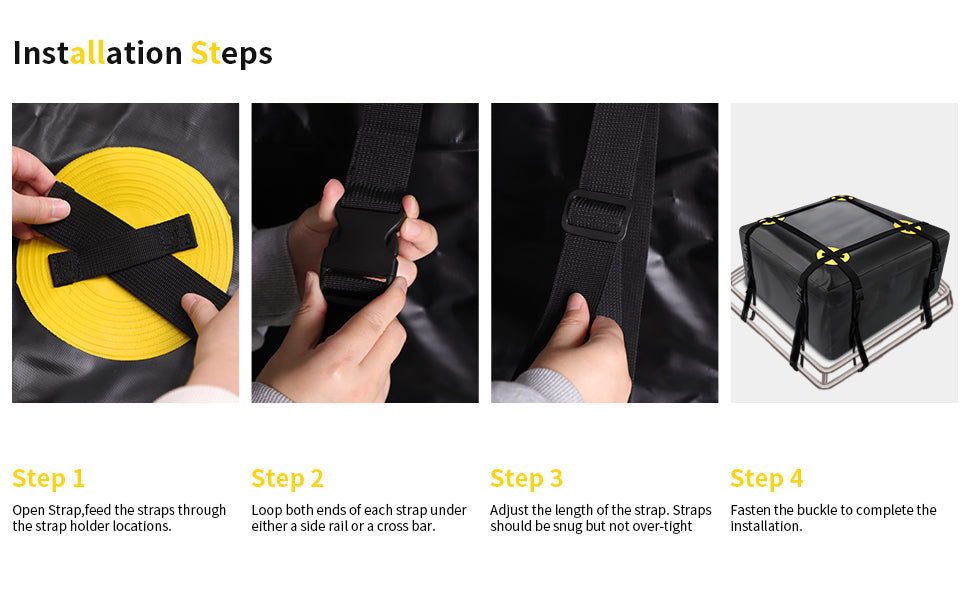 Installation Steps

Step 1

Open Strap,feed the straps through the strap holder locations.

Step 2

Loop both ends of each strap under either a side rail or a cross bar.

Step 3

Adjust the length of the strap. Straps should be snug but not over-tight

Step 4

Fasten the buckle to complete the installation.