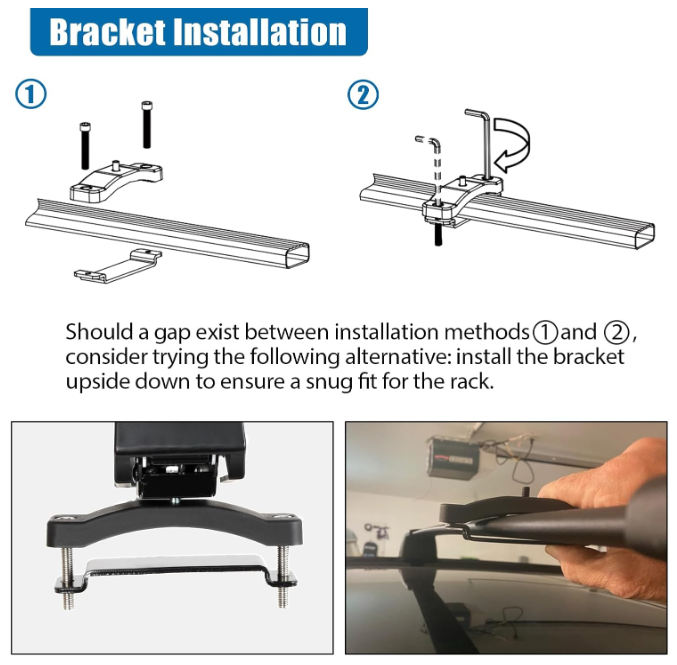 Bracket Installation

①

②

Should a gap exist between installation methods ① and ②, consider trying the following alternative: install the bracket upside down to ensure a snug fit for the rack.