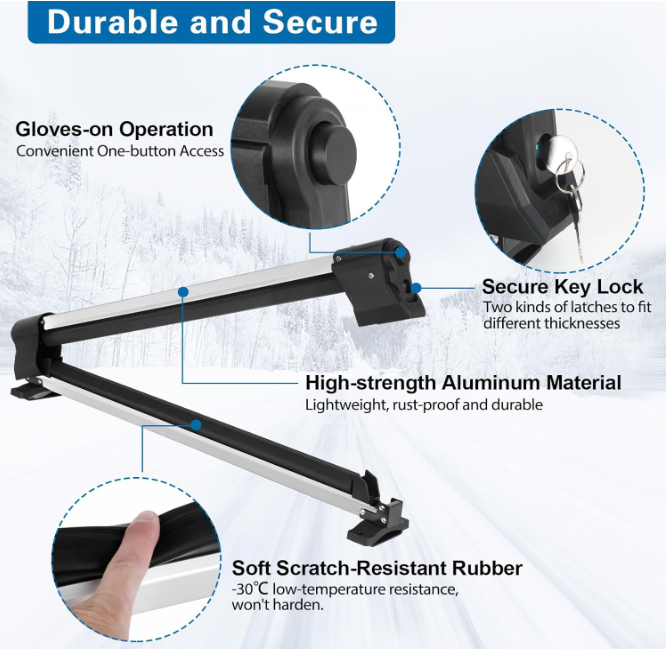 Durable and Secure

Gloves-on Operation
Convenient One-button Access

Secure Key Lock
Two kinds of latches to fit different thicknesses

High-strength Aluminum Material
Lightweight, rust-proof and durable

Soft Scratch-Resistant Rubber
-30℃ low-temperature resistance, won't harden.