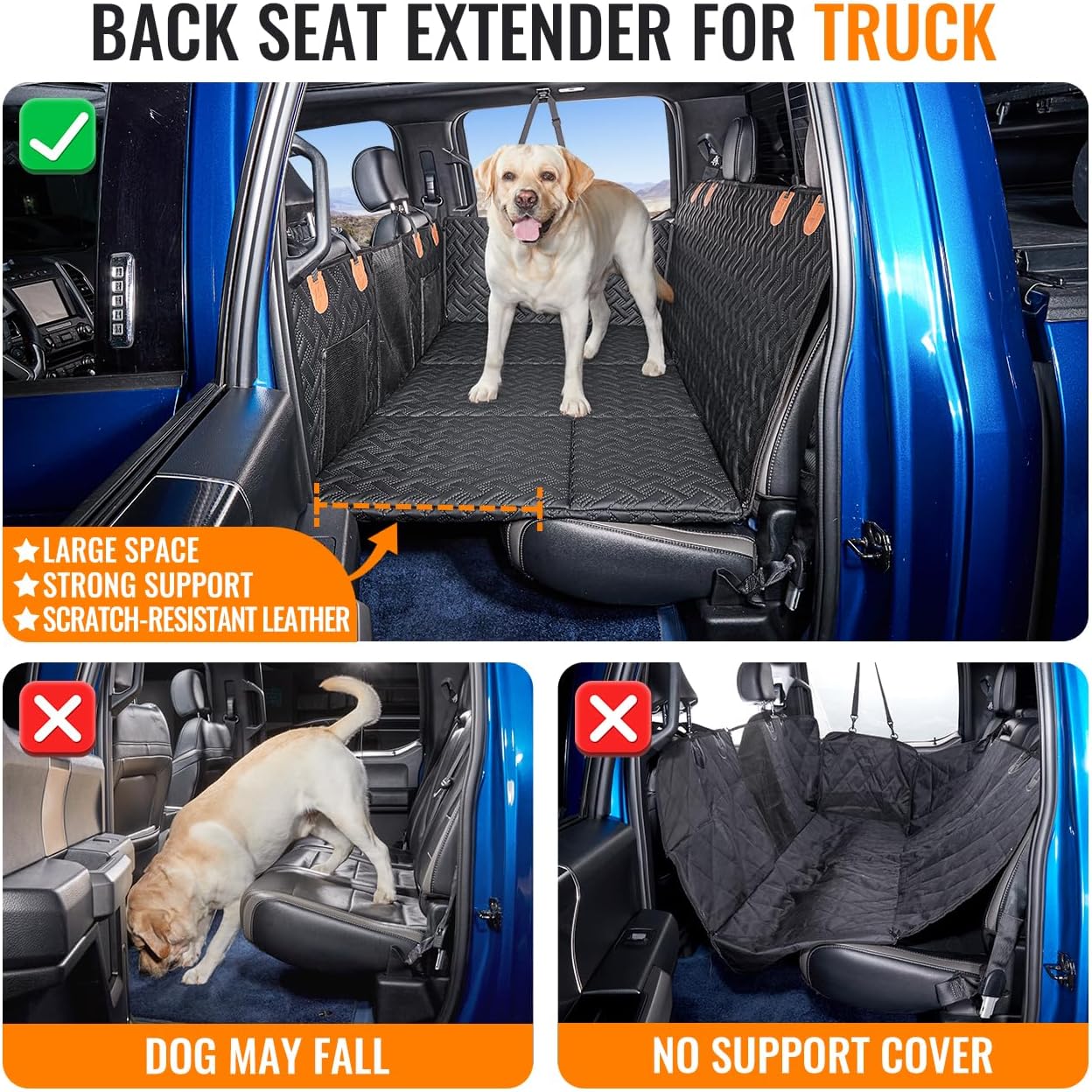 BACK SEAT EXTENDER FOR TRUCK

★LARGE SPACE
★STRONG SUPPORT
★SCRATCH-RESISTANT LEATHER

DOG MAY FALL

NO SUPPORT COVER