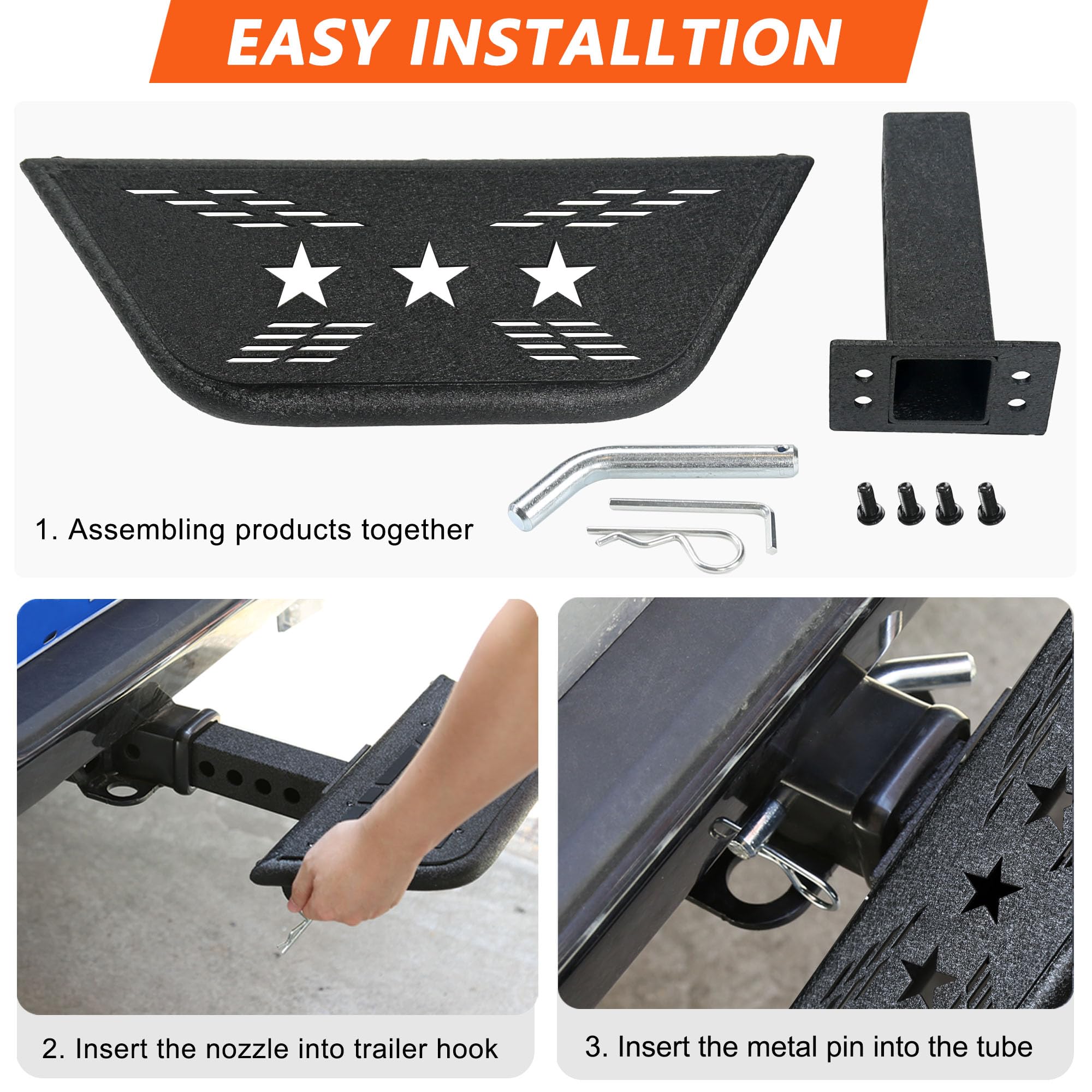 EASY INSTALLTION

1. Assembling products together

2. Insert the nozzle into trailer hook

3. Insert the metal pin into the tube