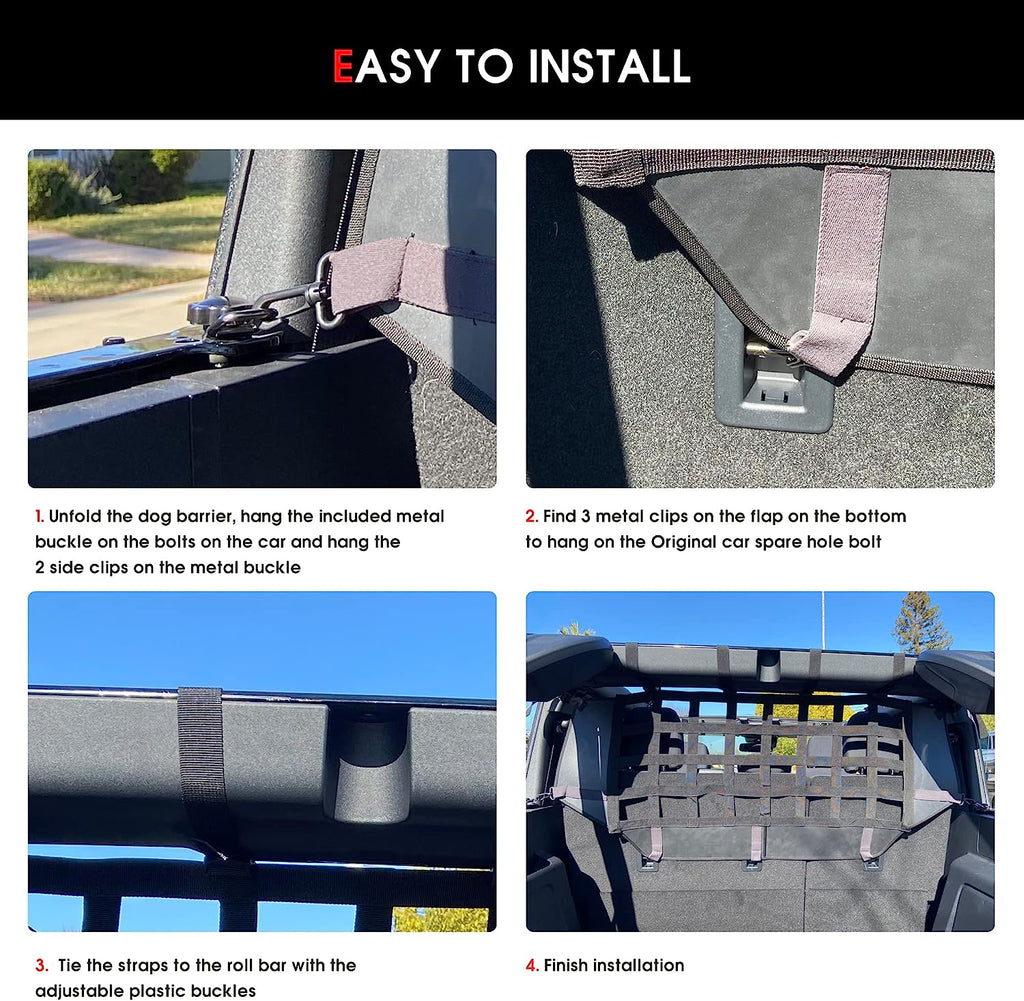 EASY TO INSTALL

1. Unfold the dog barrier, hang the included metal buckle on the bolts on the car and hang the 2 side clips on the metal buckle

2. Find 3 metal clips on the flap on the bottom to hang on the Original car spare hole bolt

3. Tie the straps to the roll bar with the adjustable plastic buckles

4. Finish installation