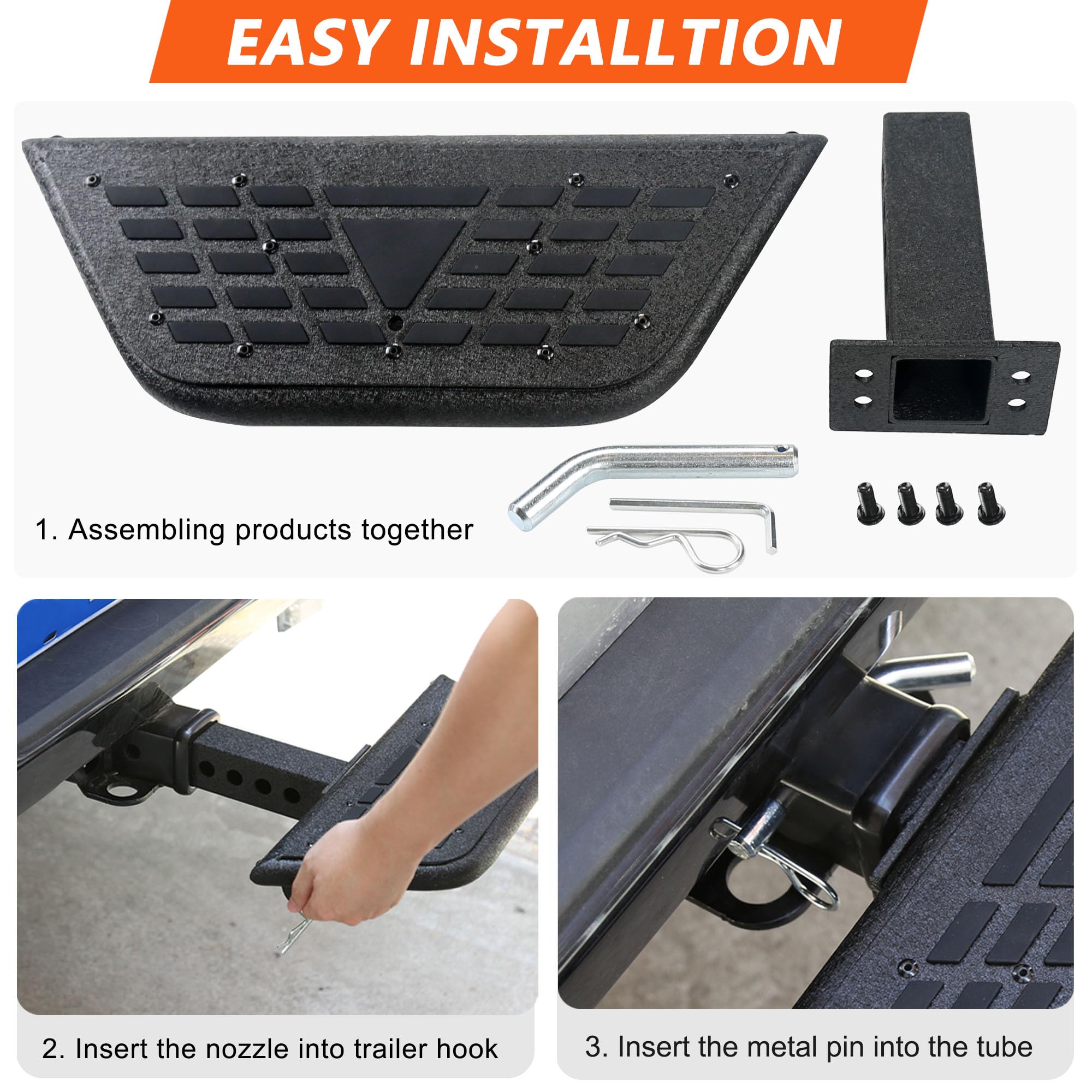 EASY INSTALLTION

1. Assembling products together

2. Insert the nozzle into trailer hook

3. Insert the metal pin into the tube