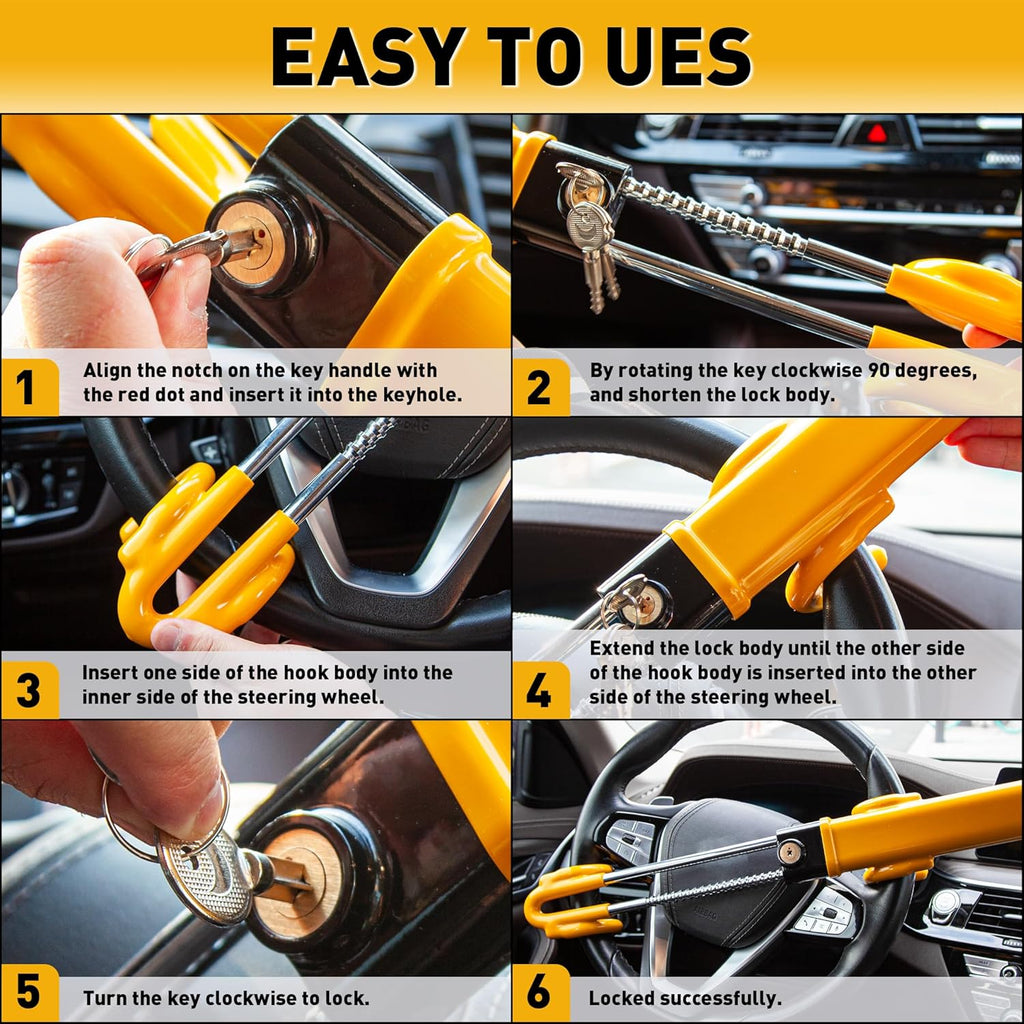 EASY TO UES

1 Align the notch on the key handle with the red dot and insert it into the keyhole.

2 By rotating the key clockwise 90 degrees, and shorten the lock body.

3 Insert one side of the hook body into the inner side of the steering wheel.

4 Extend the lock body until the other side of the hook body is inserted into the other side of the steering wheel.

5 Turn the key clockwise to lock.

6 Locked successfully.