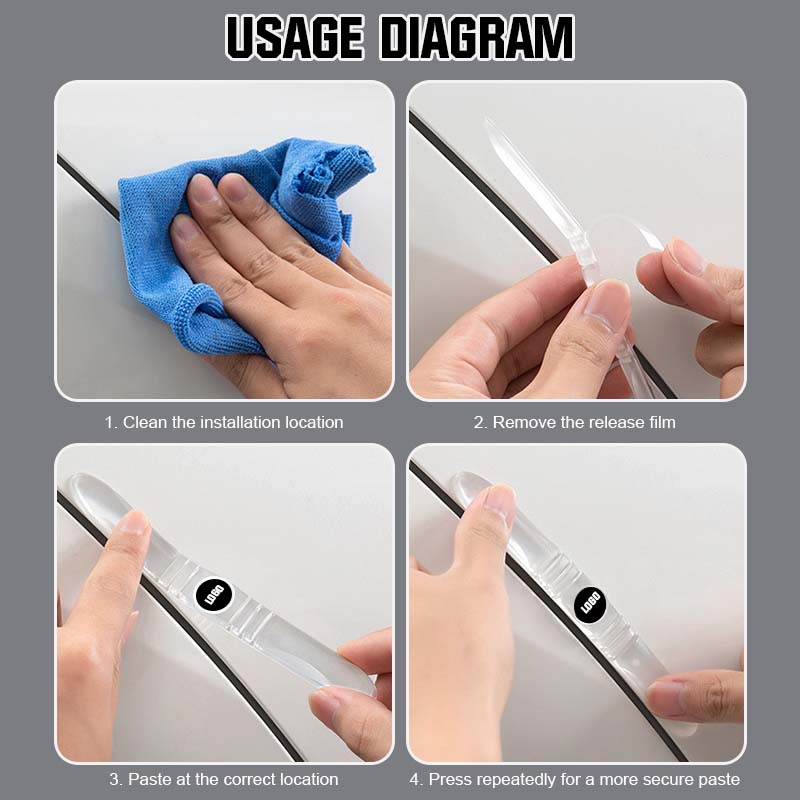 USAGE DIAGRAM

1. Clean the installation location

2. Remove the release film

LOGO

3. Paste at the correct location

LOGO

4. Press repeatedly for a more secure paste