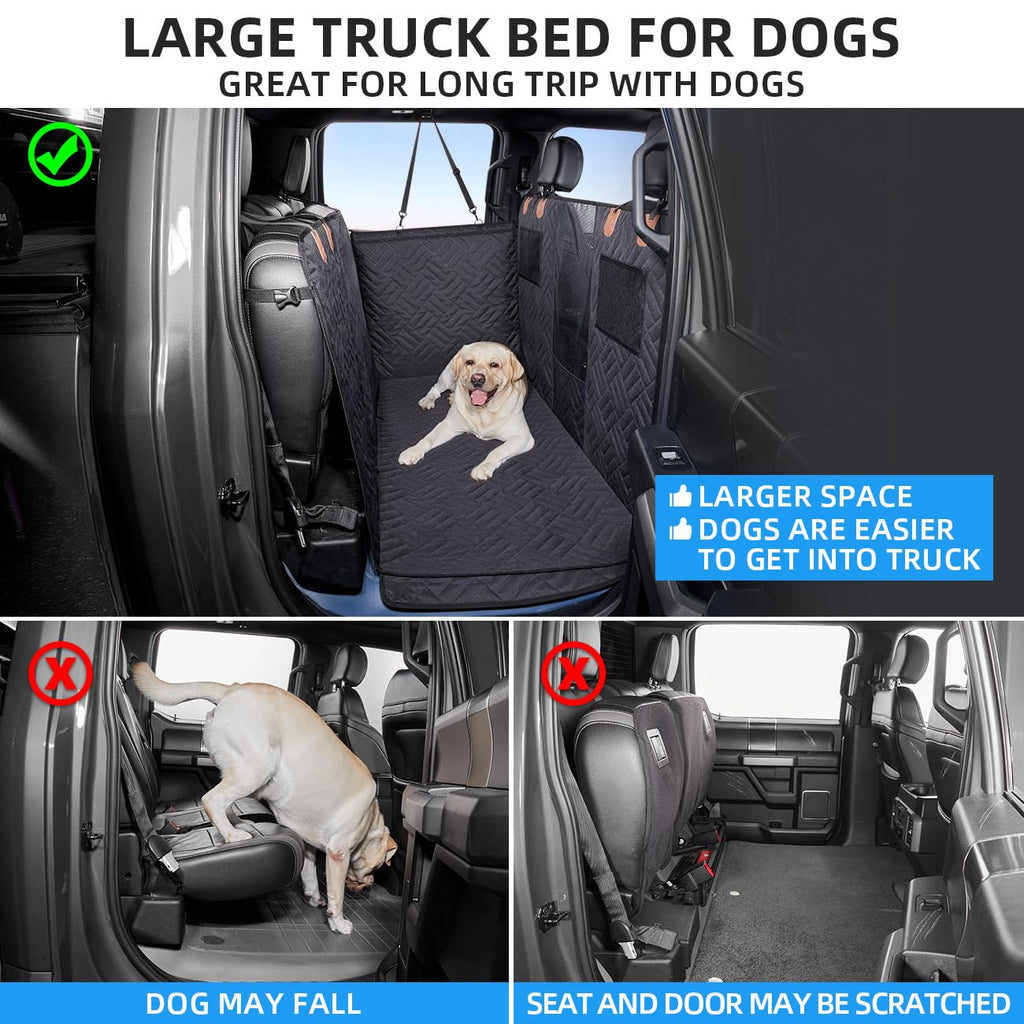 LARGE TRUCK BED FOR DOGS
GREAT FOR LONG TRIP WITH DOGS

LARGER SPACE
DOGS ARE EASIER TO GET INTO TRUCK

DOG MAY FALL

SEAT AND DOOR MAY BE SCRATCHED