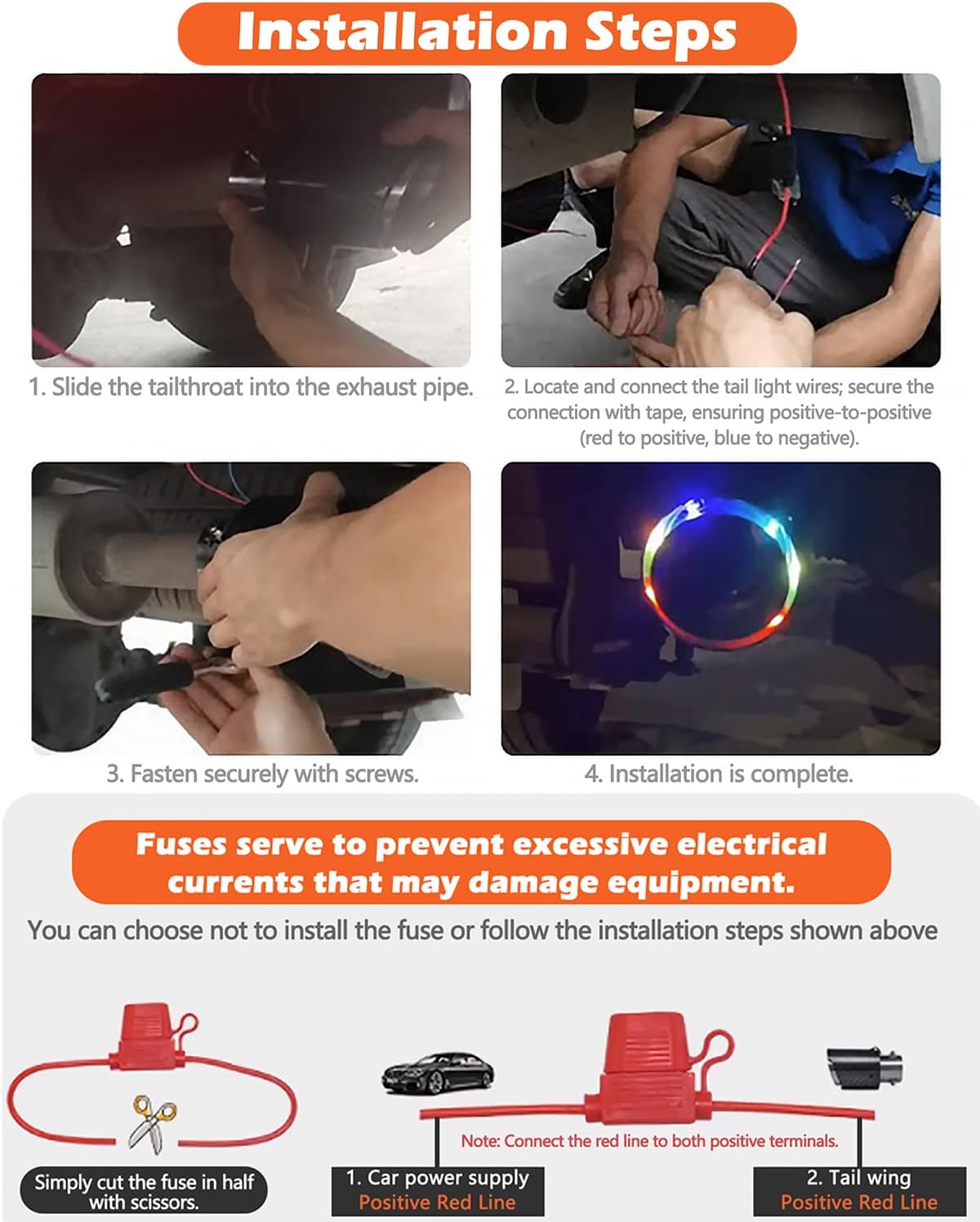 Installation Steps

1. Slide the tailthroat into the exhaust pipe.

2. Locate and connect the tail light wires; secure the connection with tape, ensuring positive-to-positive (red to positive, blue to negative).

3. Fasten securely with screws.

4. Installation is complete.

Fuses serve to prevent excessive electrical currents that may damage equipment.

You can choose not to install the fuse or follow the installation steps shown above

Simply cut the fuse in half with scissors.

Note: Connect the red line to both positive terminals.

1. Car power supply
Positive Red Line

2. Tail wing
Positive Red Line