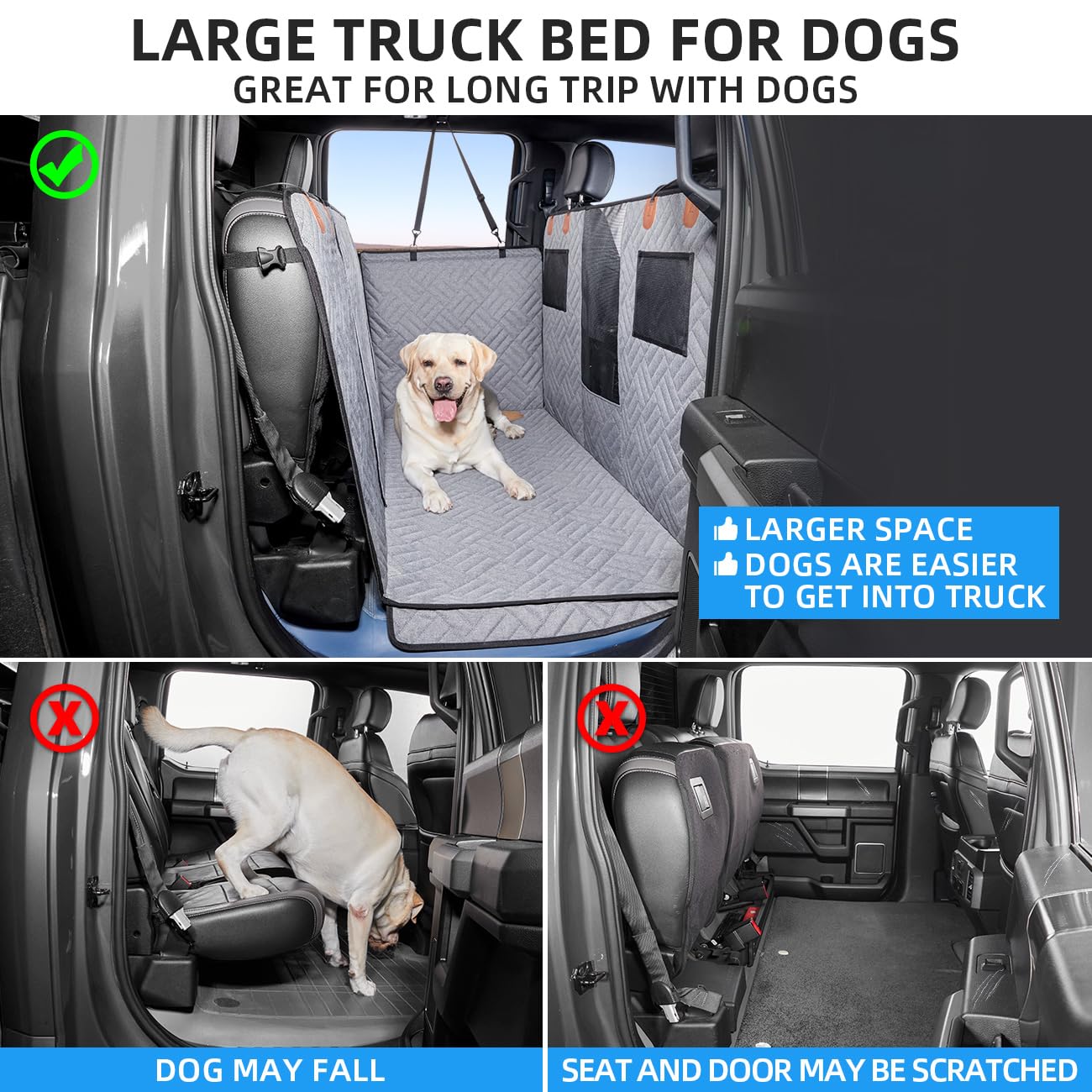 LARGE TRUCK BED FOR DOGS
GREAT FOR LONG TRIP WITH DOGS

LARGER SPACE
DOGS ARE EASIER TO GET INTO TRUCK

DOG MAY FALL

SEAT AND DOOR MAY BE SCRATCHED