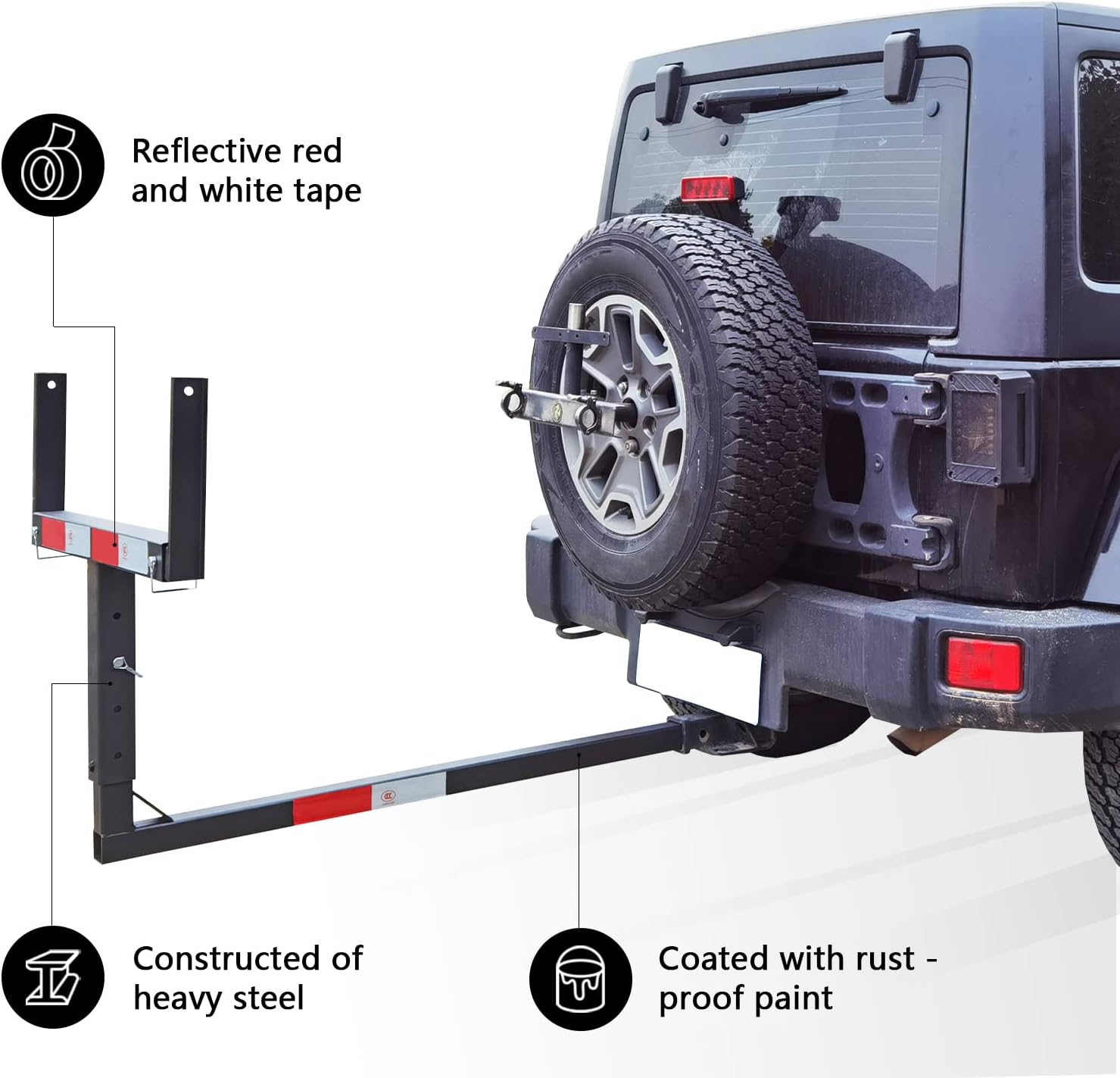 Reflective red and white tape

Constructed of heavy steel

Coated with rust - proof paint