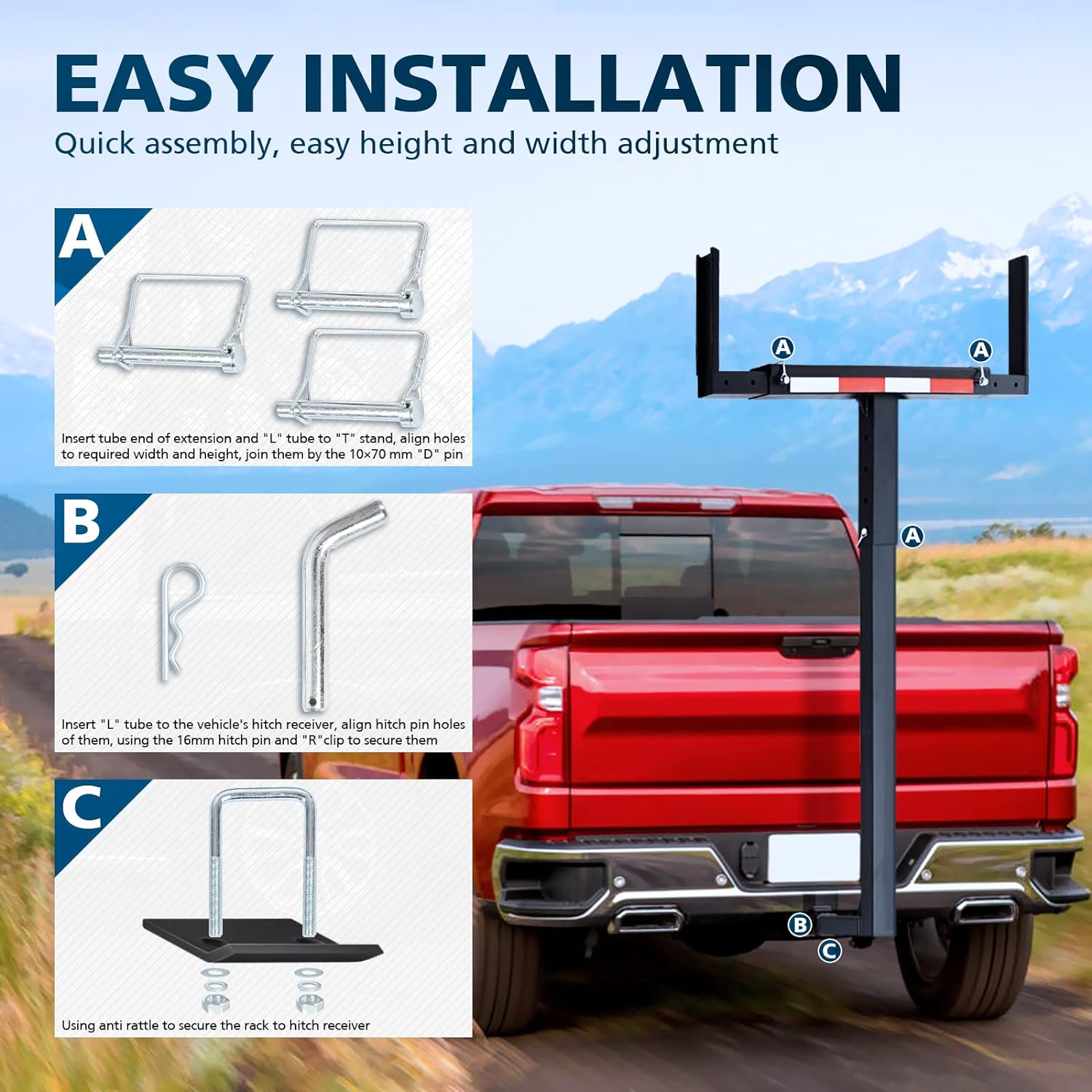 EASY INSTALLATION

Quick assembly, easy height and width adjustment

A

Insert tube end of extension and "L" tube to "T" stand, align holes to required width and height, join them by the 10×70 mm "D" pin

B

Insert "L" tube to the vehicle's hitch receiver, align hitch pin holes of them, using the 16mm hitch pin and "R"clip to secure them

C

Using anti rattle to secure the rack to hitch receiver

A

A

A

B

C