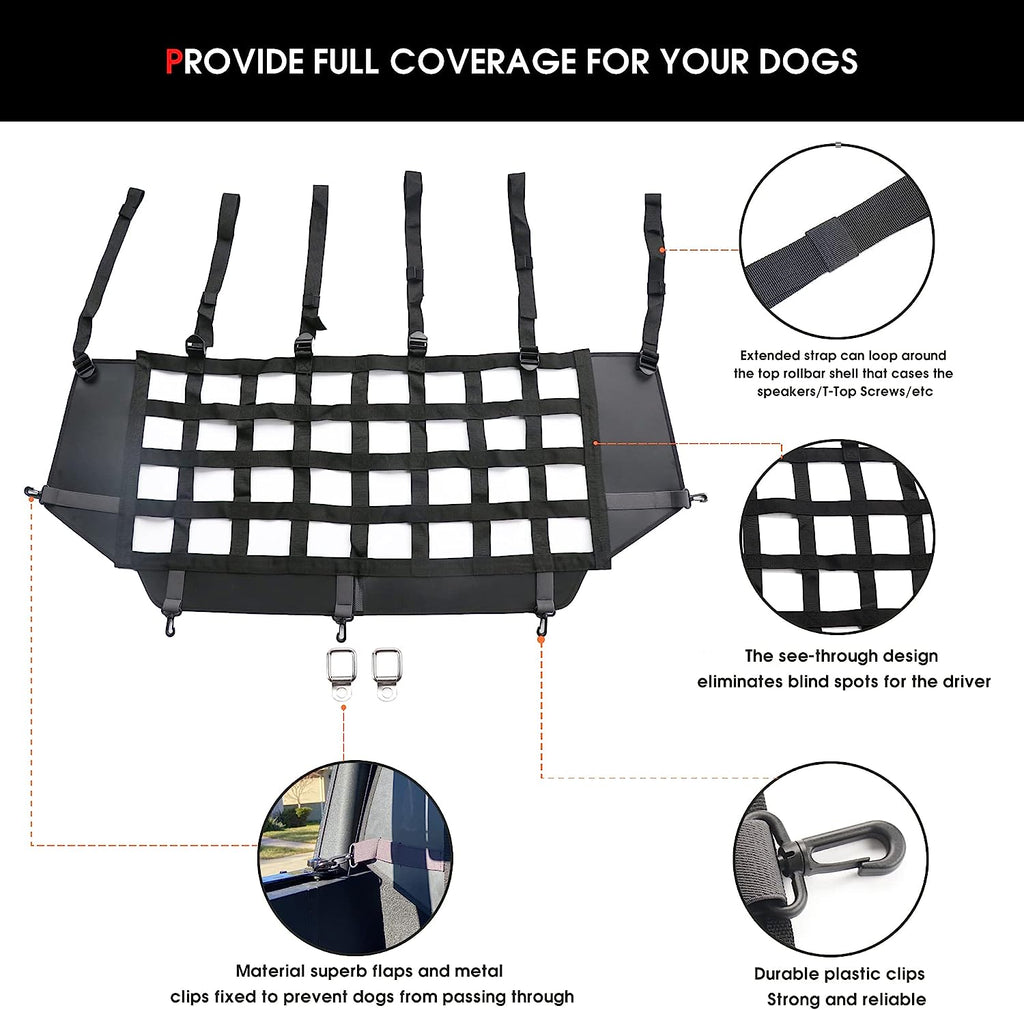 PROVIDE FULL COVERAGE FOR YOUR DOGS

Extended strap can loop around the top rollbar shell that cases the speakers/T-Top Screws/etc

The see-through design eliminates blind spots for the driver

Material superb flaps and metal clips fixed to prevent dogs from passing through

Durable plastic clips
Strong and reliable