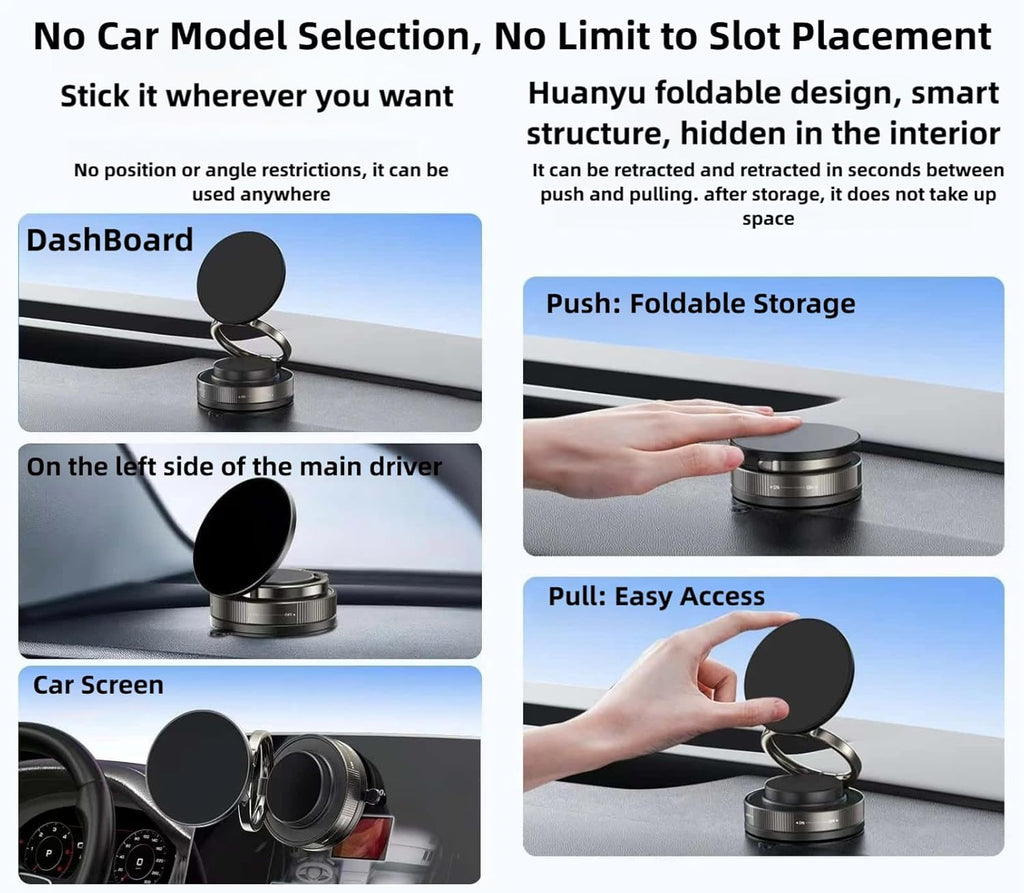 No Car Model Selection, No Limit to Slot Placement

Stick it wherever you want

No position or angle restrictions, it can be used anywhere

DashBoard

On the left side of the main driver

Car Screen

Huanyu foldable design, smart structure, hidden in the interior

It can be retracted and retracted in seconds between push and pulling. after storage, it does not take up space

Push: Foldable Storage

Pull: Easy Access