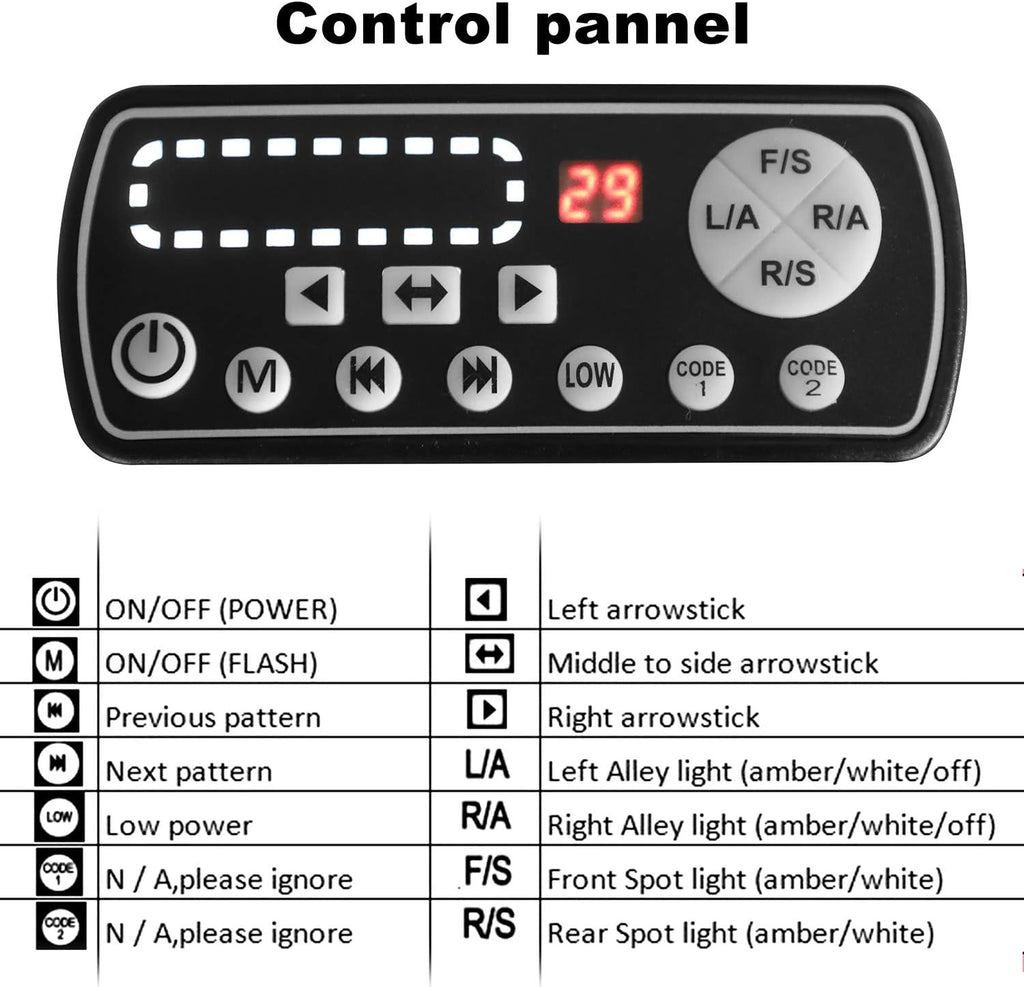 Control pannel

29

F/S
L/A
R/A
R/S

M
LOW
CODE 1
CODE 2

| | | | |
|---|---|---|---|
| | ON/OFF (POWER) | | Left arrowstick |
| M | ON/OFF (FLASH) | | Middle to side arrowstick |
| | Previous pattern | | Right arrowstick |
| | Next pattern | L/A | Left Alley light (amber/white/off) |
| LOW | Low power | R/A | Right Alley light (amber/white/off) |
| CODE 1 | N / A,please ignore | F/S | Front Spot light (amber/white) |
| CODE 2 | N / A,please ignore | R/S | Rear Spot light (amber/white) |