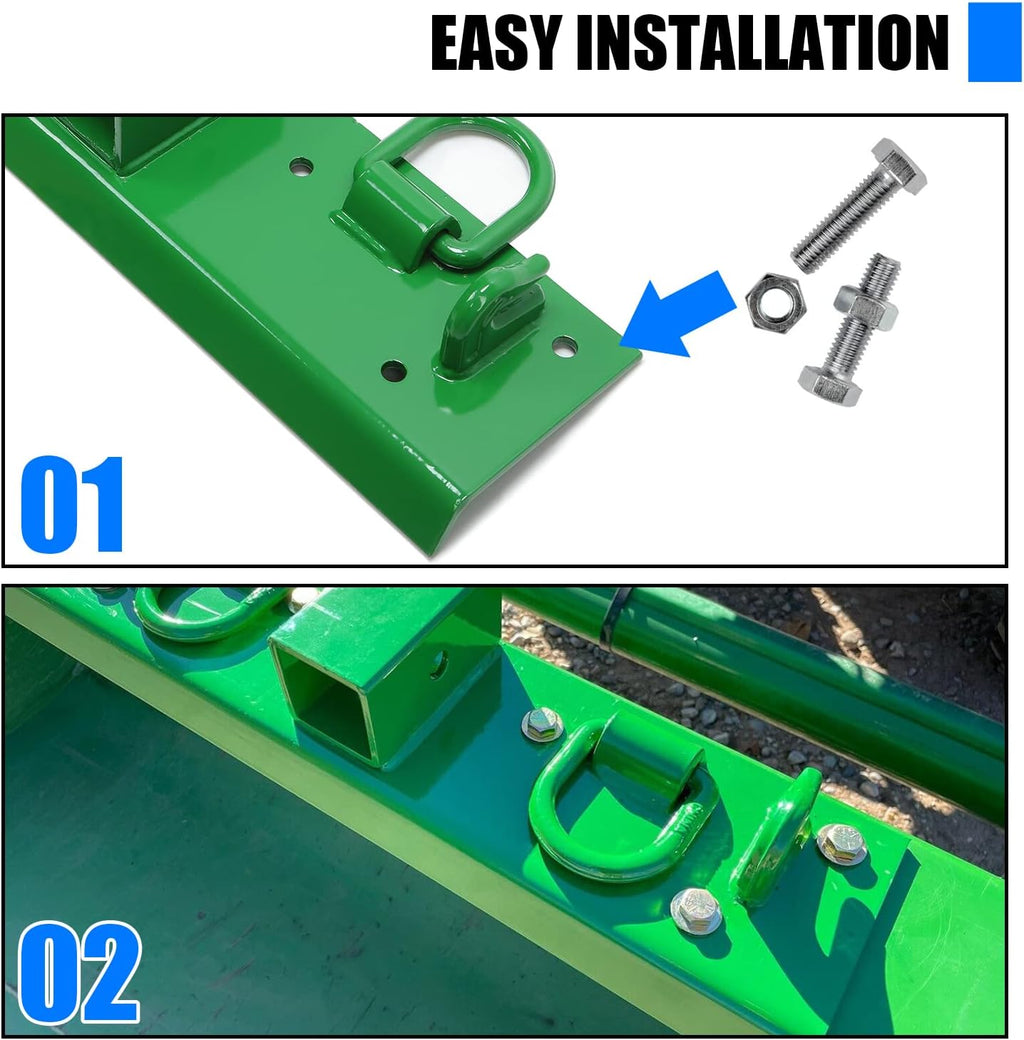 EASY INSTALLATION

01

02