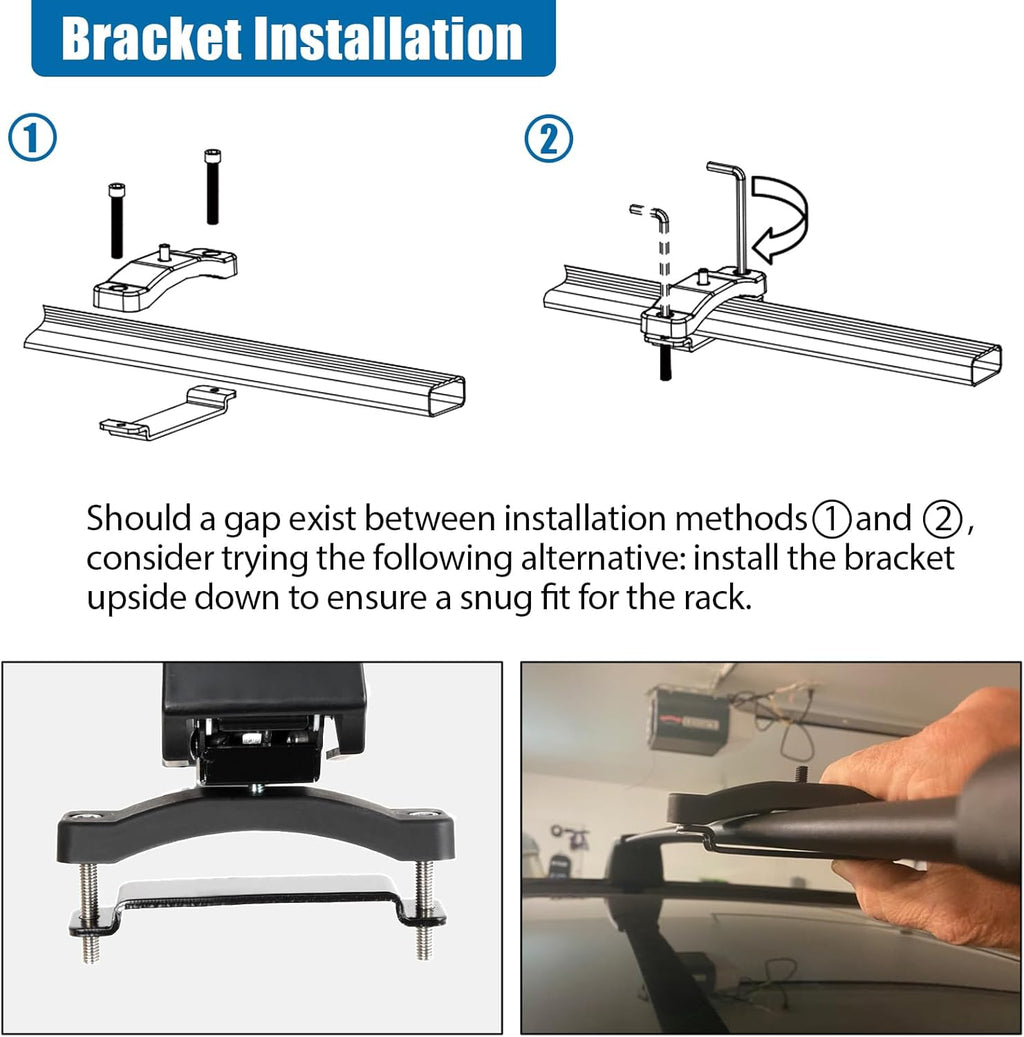 Bracket Installation

①

②

Should a gap exist between installation methods ①and ②, consider trying the following alternative: install the bracket upside down to ensure a snug fit for the rack.