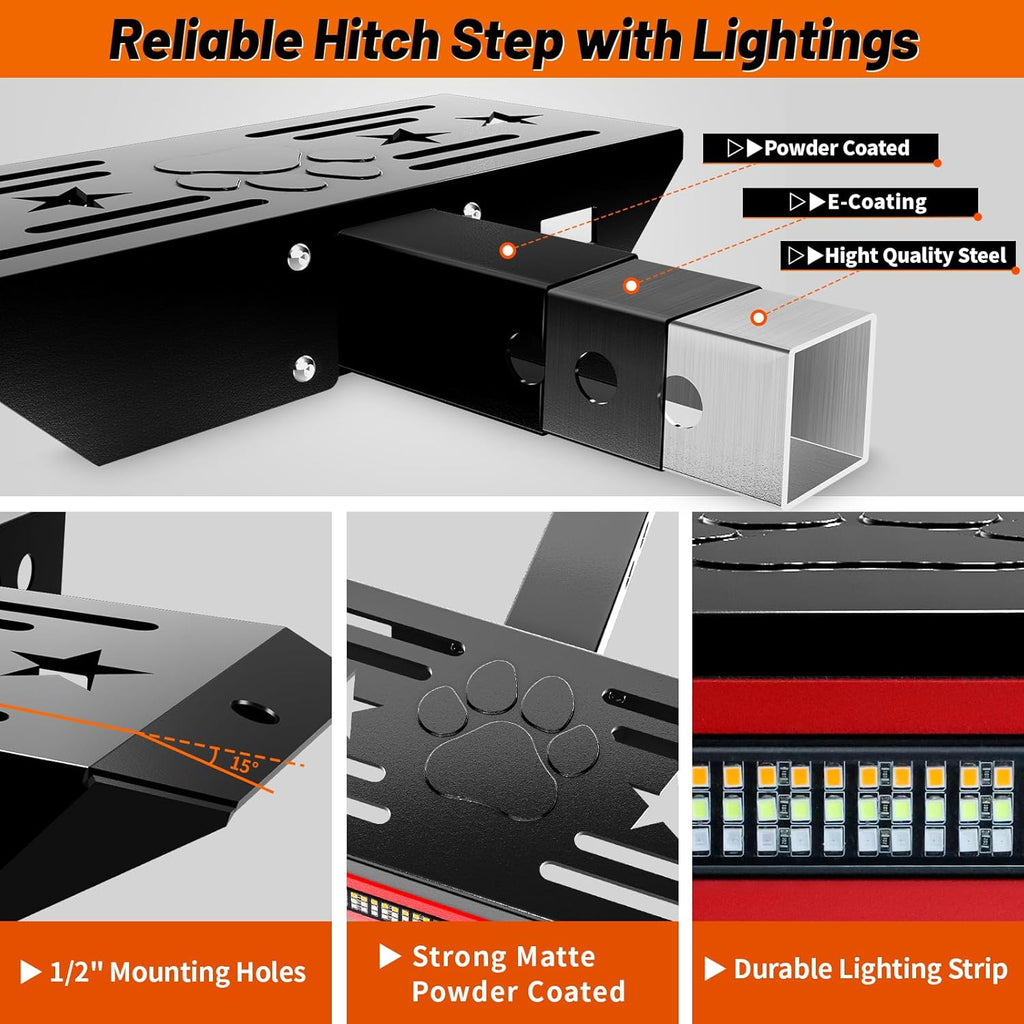 Reliable Hitch Step with Lightings

▷▶Powder Coated

▷▶E-Coating

▷▶Hight Quality Steel

15°

▶ 1/2" Mounting Holes

▶ Strong Matte Powder Coated

▶ Durable Lighting Strip