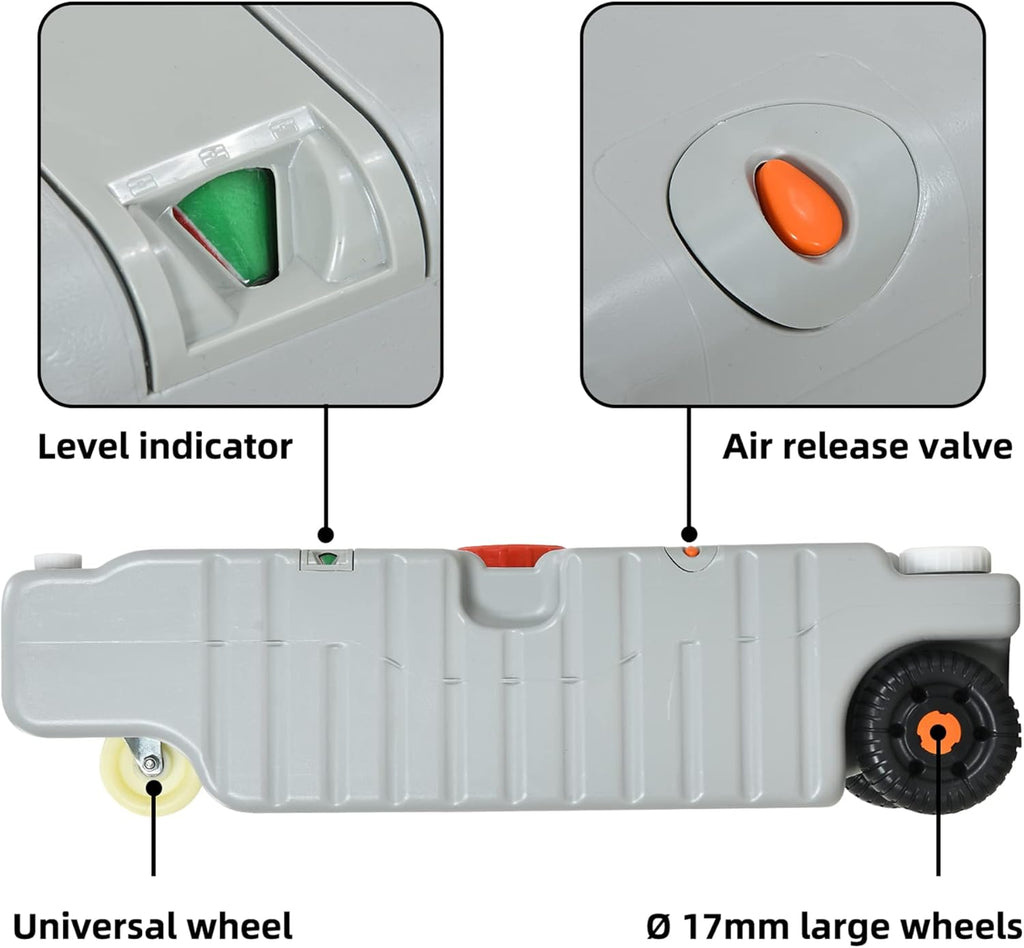 Level indicator

Air release valve

Universal wheel

Ø 17mm large wheels