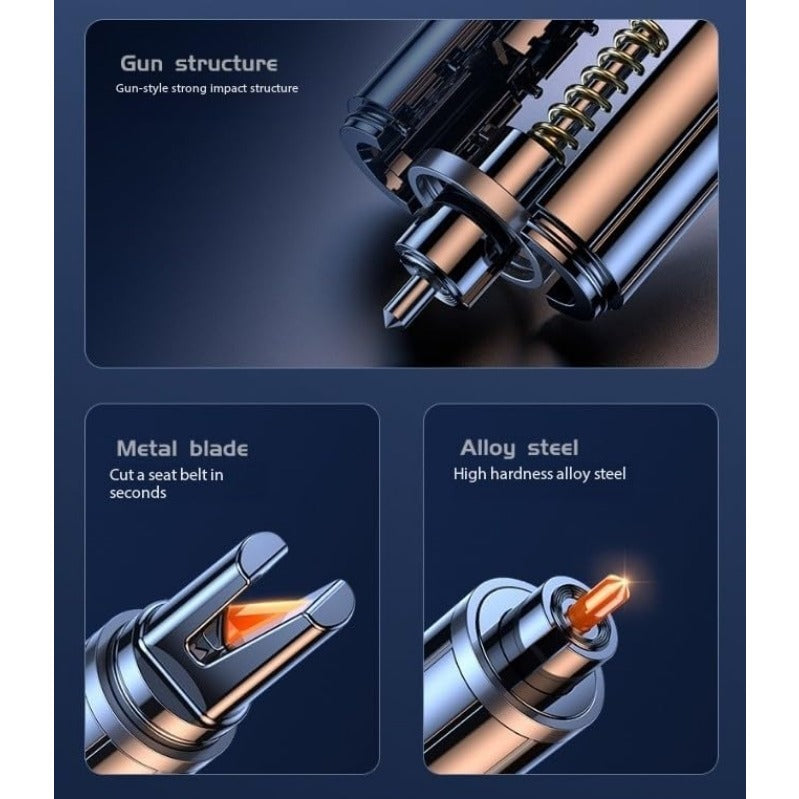 Gun structure
Gun-style strong impact structure

Metal blade
Cut a seat belt in seconds

Alloy steel
High hardness alloy steel