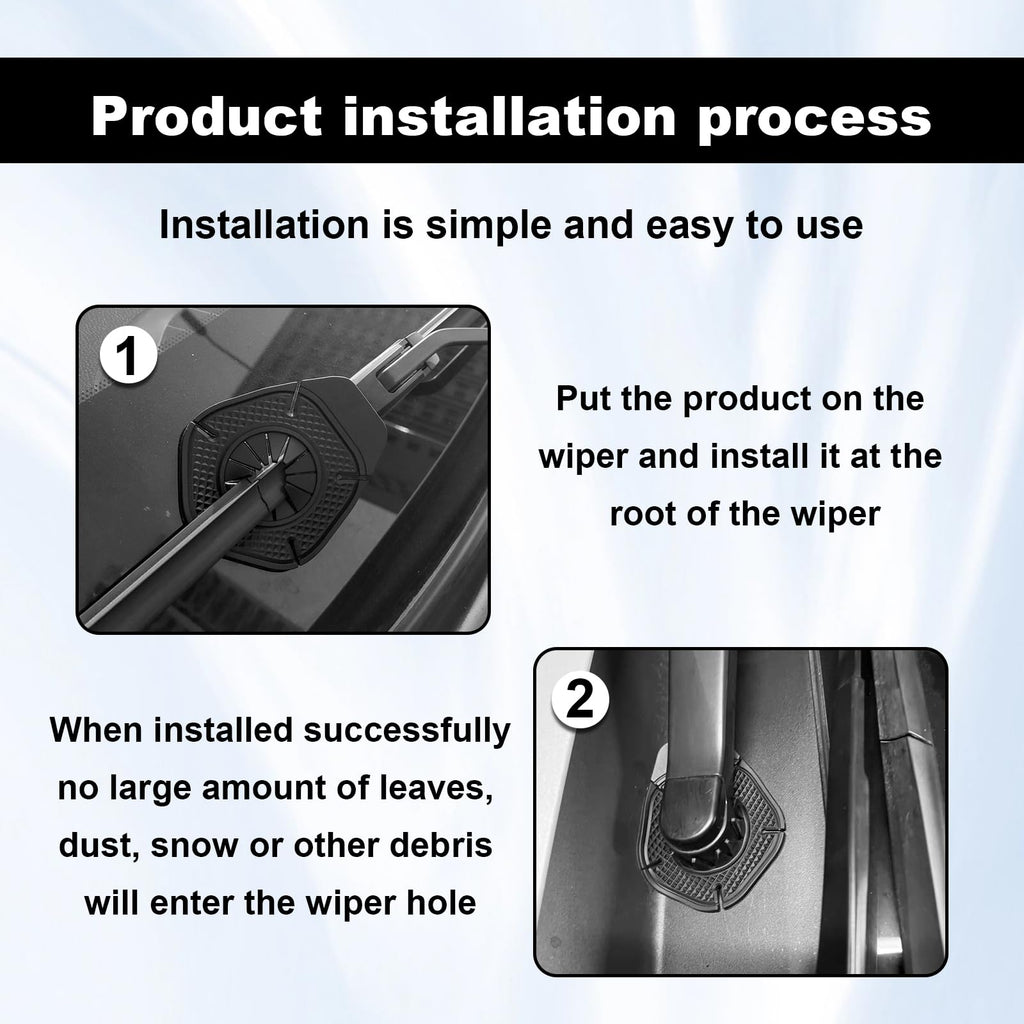 Product installation process

Installation is simple and easy to use

1

Put the product on the wiper and install it at the root of the wiper

2

When installed successfully no large amount of leaves, dust, snow or other debris will enter the wiper hole