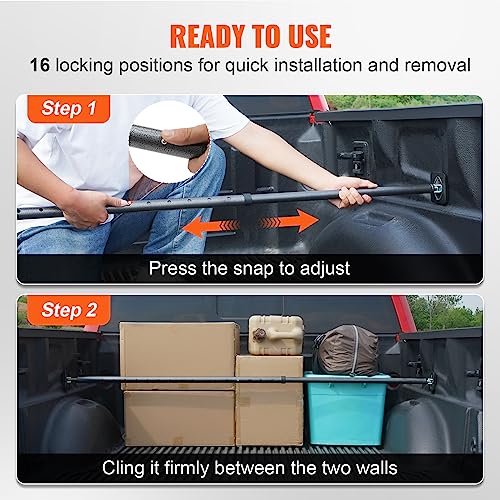 READY TO USE
16 locking positions for quick installation and removal

Step 1

Press the snap to adjust

Step 2

Cling it firmly between the two walls