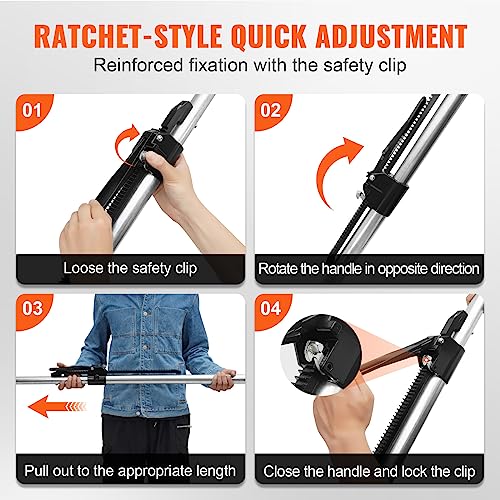 RATCHET-STYLE QUICK ADJUSTMENT
Reinforced fixation with the safety clip

01
Loose the safety clip

02
Rotate the handle in opposite direction

03
Pull out to the appropriate length

04
Close the handle and lock the clip