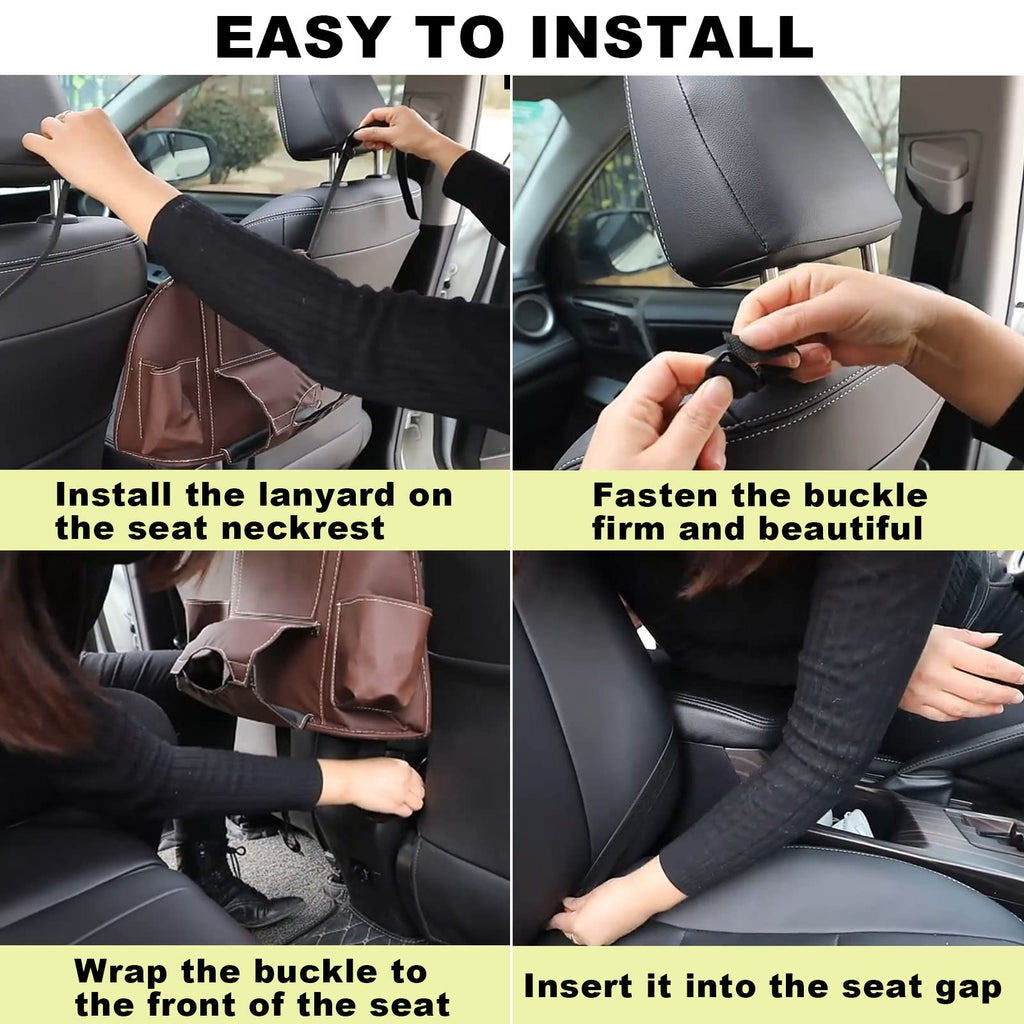 EASY TO INSTALL

Install the lanyard on the seat neckrest

Fasten the buckle firm and beautiful

Wrap the buckle to the front of the seat

Insert it into the seat gap