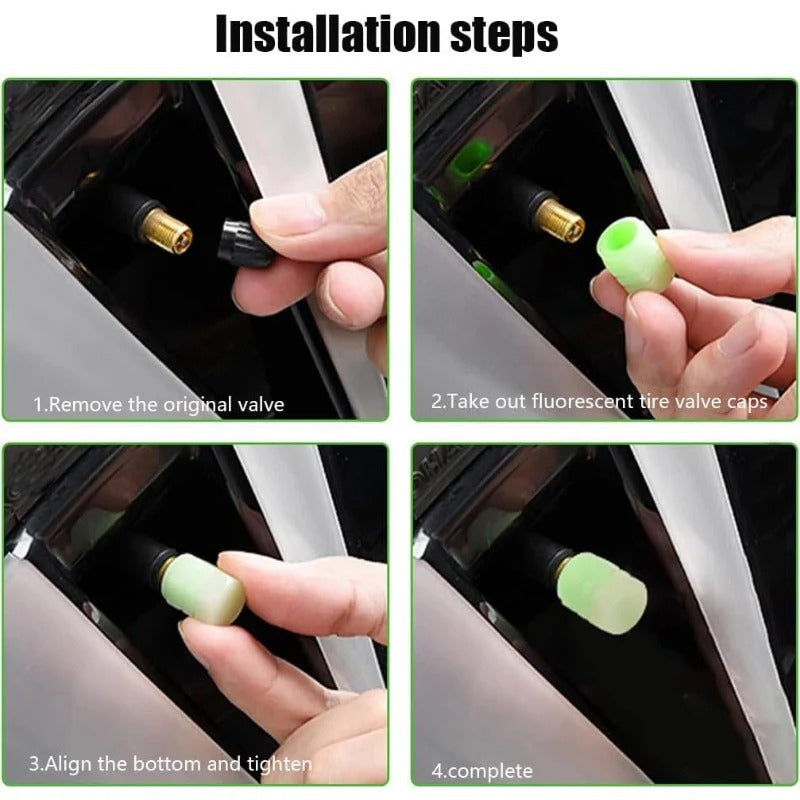 Installation steps

1.Remove the original valve

2.Take out fluorescent tire valve caps

3.Align the bottom and tighten

4.complete